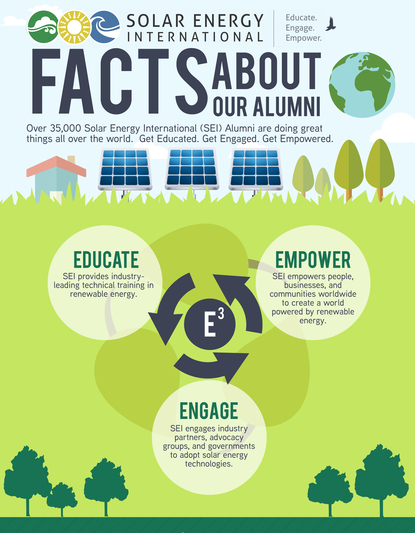 SOLAR ENERGY INTERNATIONAL

Educate. Engage. Empower.

FACTS ABOUT OUR ALUMNI

Over 35,000 Solar Energy International (SEI) Alumni are doing great things all over the world. Get Educated. Get Engaged. Get Empowered.

EDUCATE

SEI provides industry-leading technical training in renewable energy.

EMPOWER

SEI empowers people, businesses, and communities worldwide to create a world powered by renewable energy.

$E^3$

ENGAGE

SEI engages industry partners, advocacy groups, and governments to adopt solar energy technologies.